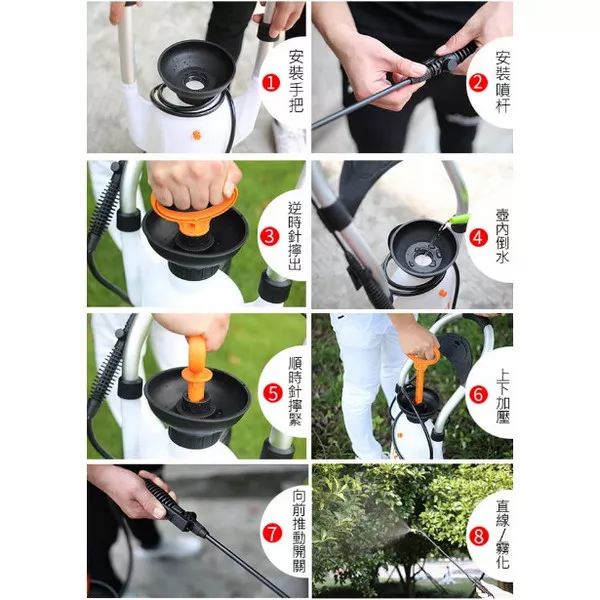 1 安裝手把

2 安裝噴杆

3 逆時針擰出

4 壺內倒水

5 順時針擰緊

6 上下加壓

7 向前推動開關

8 直線/霧化