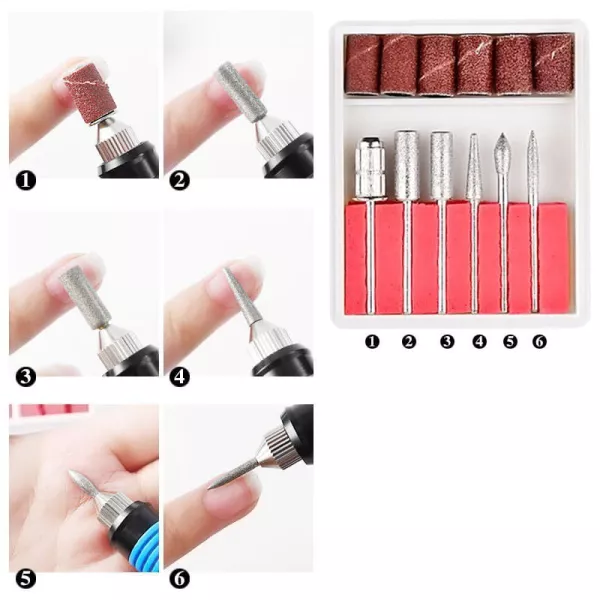 1
2
3
4
5
6
1 2 3 4 5 6