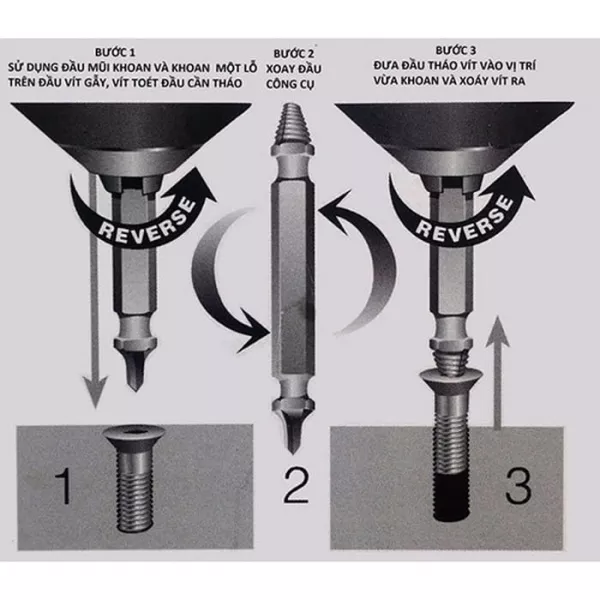 BƯỚC 1
SỬ DỤNG ĐẦU MŨI KHOAN VÀ KHOAN MỘT LỖ TRÊN ĐẦU VÍT GẪY, VÍT TOÉT ĐẦU CẦN THÁO

BƯỚC 2
XOAY ĐẦU CÔNG CỤ

BƯỚC 3
ĐƯA ĐẦU THÁO VÍT VÀO VỊ TRÍ VỪA KHOAN VÀ XOÁY VÍT RA

REVERSE

REVERSE

1

2

3