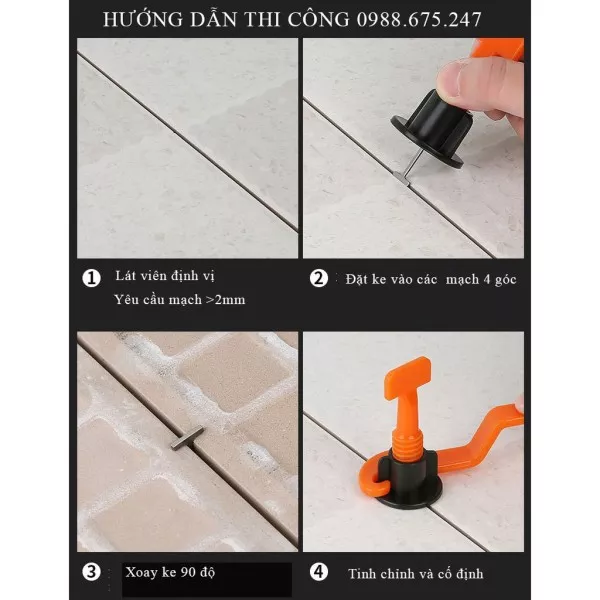 HƯỚNG DẪN THI CÔNG 0988.675.247

1 Lát viên định vị
Yêu cầu mạch >2mm

2 Đặt ke vào các mạch 4 góc

3 Xoay ke 90 độ

4 Tinh chỉnh và cố định