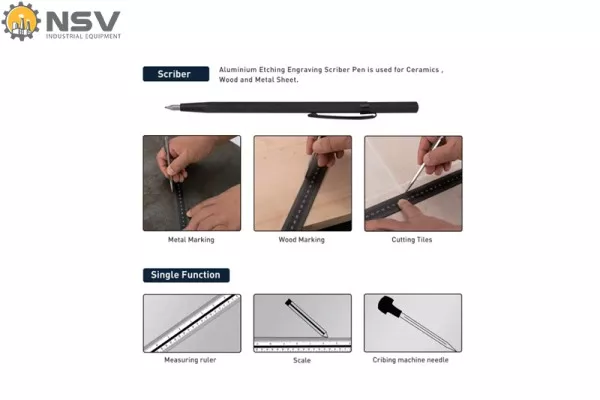 NSV
INDUSTRIAL EQUIPMENT

Scriber

Aluminium Etching Engraving Scriber Pen is used for Ceramics , Wood and Metal Sheet.

Metal Marking

Wood Marking

Cutting Tiles

Single Function

Measuring ruler

Scale

Cribing machine needle